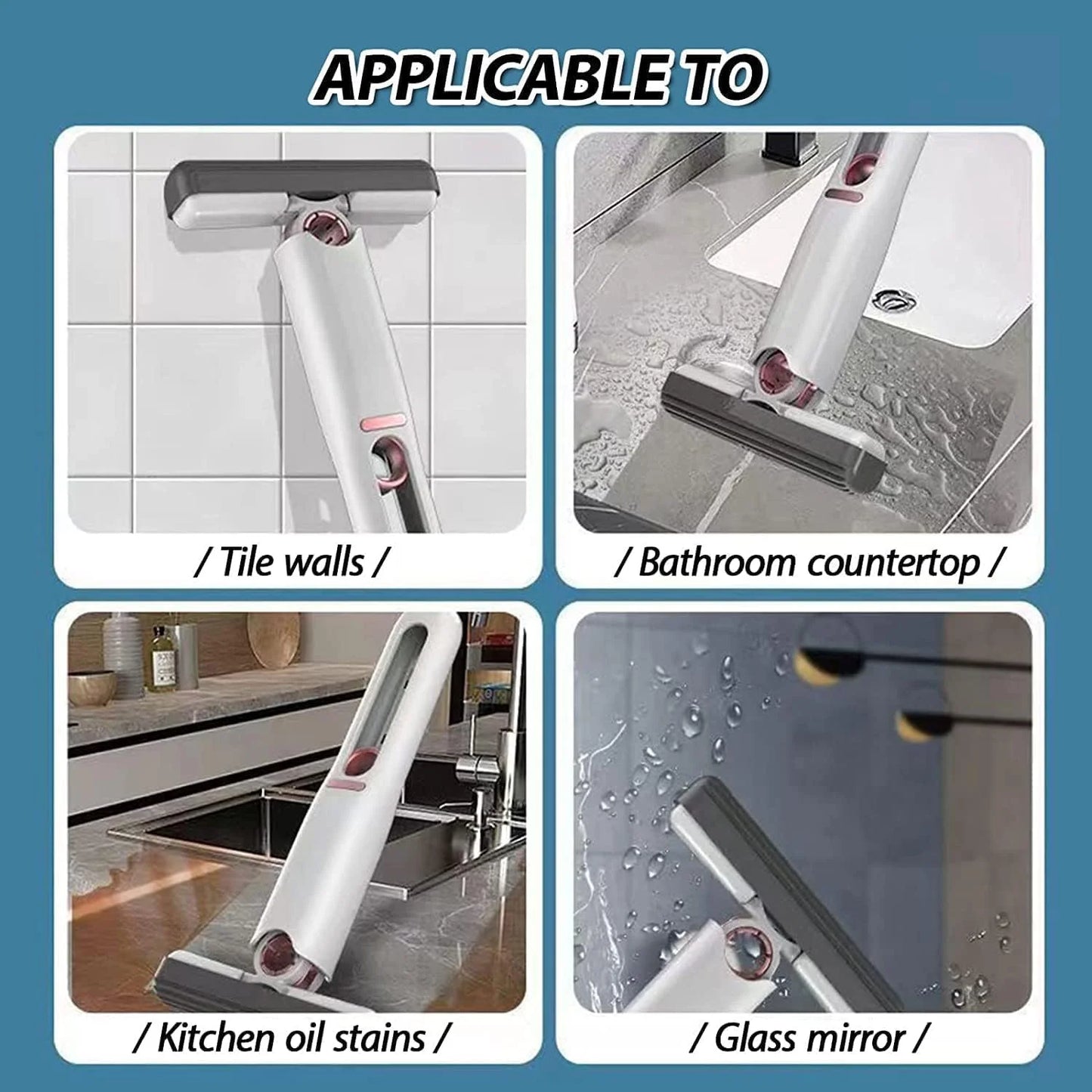 APPLICABLE TO

/ Tile walls /

/ Bathroom countertop /

/ Kitchen oil stains /

/ Glass mirror /