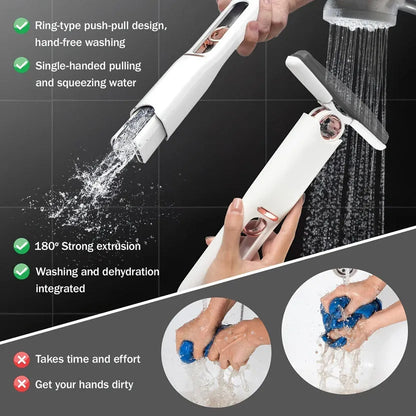 Ring-type push-pull design, hand-free washing

Single-handed pulling and squeezing water

180° Strong extrusion

Washing and dehydration integrated

Takes time and effort

Get your hands dirty